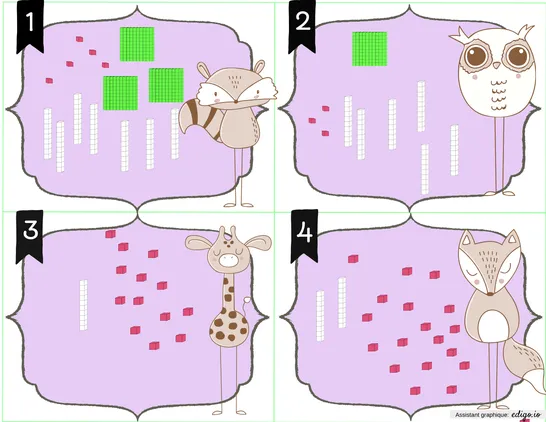 1

2

3

4

Assistant graphique: edigo.io