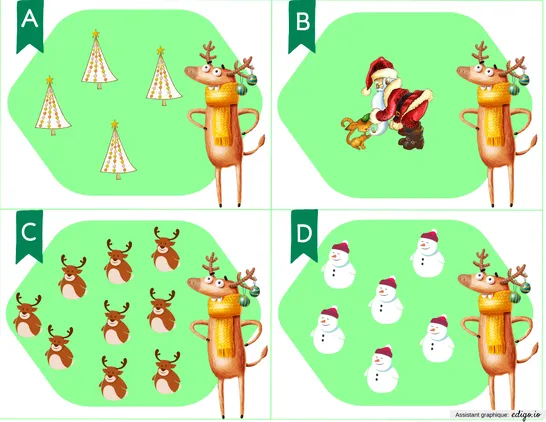 A

B

C

D

Assistant graphique: edigo.io